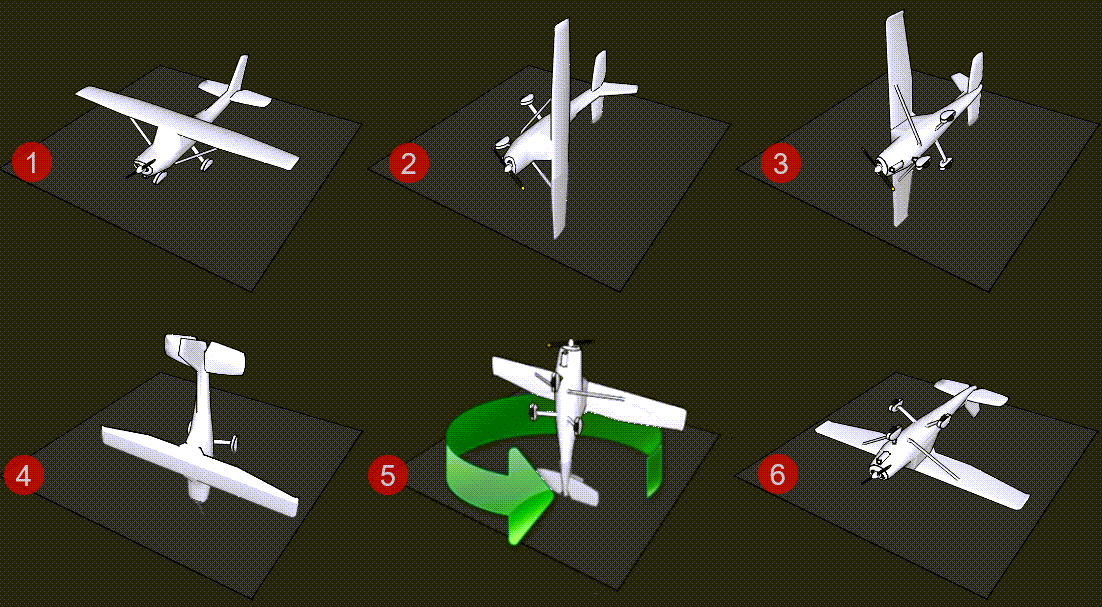 1
2
3
4
5
6