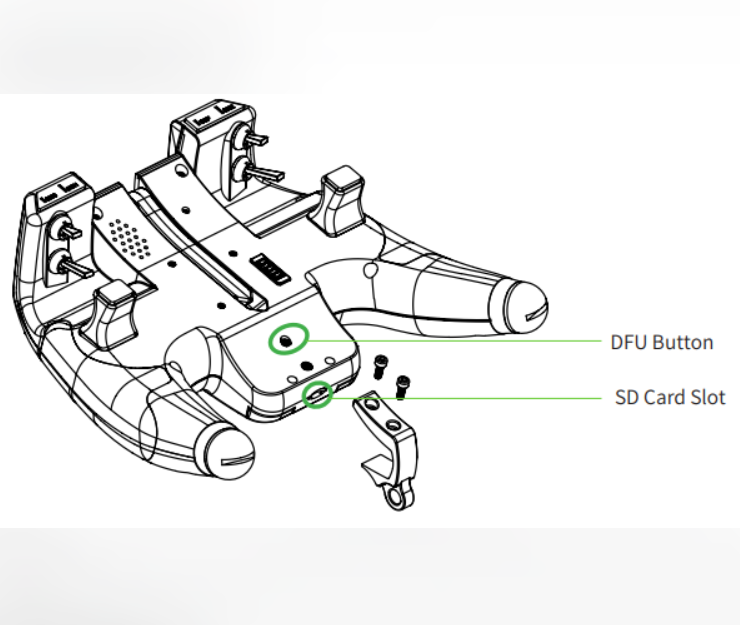 DFU Button

SD Card Slot